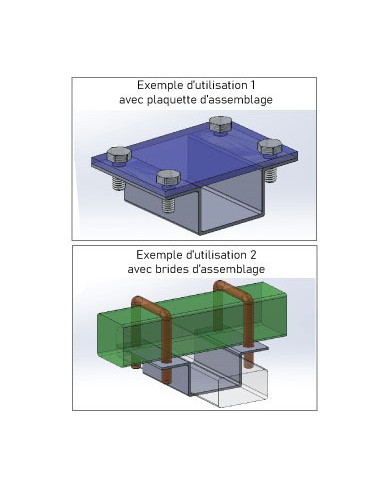 Exemple d'utilisation 1
avec plaquette d'assemblage

Exemple d'utilisation 2
avec brides d'assemblage