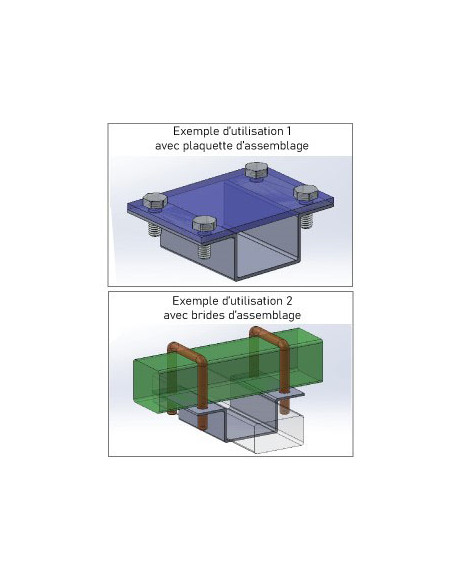 Exemple d'utilisation 1
avec plaquette d'assemblage

Exemple d'utilisation 2
avec brides d'assemblage